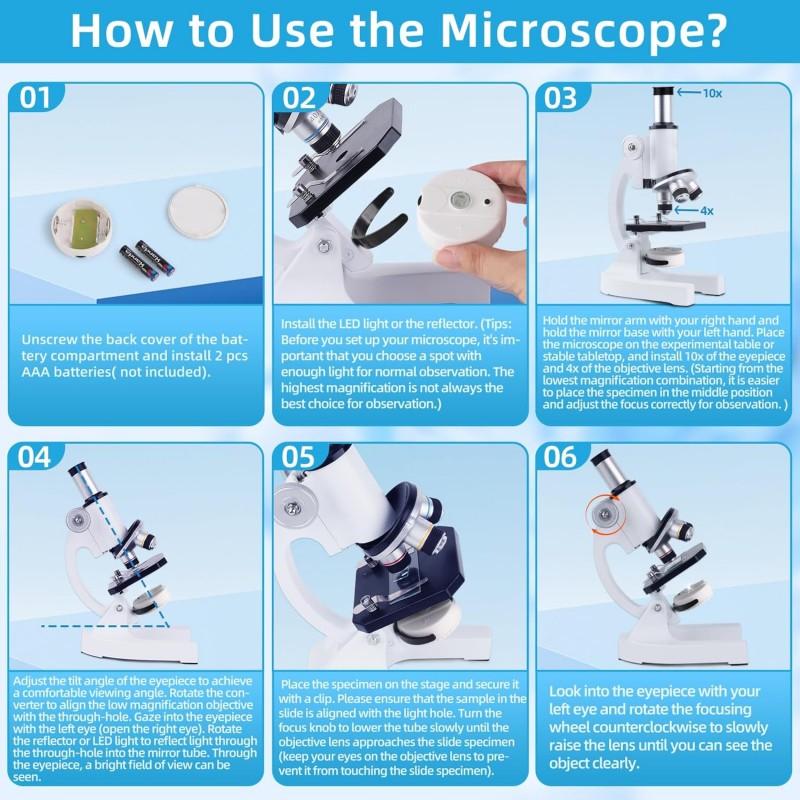 How to Use the Microscope?

01

Unscrew the back cover of the battery compartment and install 2 pcs AAA batteries( not included).

02

Install the LED light or the reflector. (Tips: Before you set up your microscope, it's important that you choose a spot with enough light for normal observation. The highest magnification is not always the best choice for observation.)

03

10x

4x

Hold the mirror arm with your right hand and hold the mirror base with your left hand. Place the microscope on the experimental table or stable tabletop, and install 10x of the eyepiece and 4x of the objective lens. (Starting from the lowest magnification combination, it is easier to place the specimen in the middle position and adjust the focus correctly for observation. )

04

Adjust the tilt angle of the eyepiece to achieve a comfortable viewing angle. Rotate the converter to align the low magnification objective with the through-hole. Gaze into the eyepiece with the left eye (open the right eye). Rotate the reflector or LED light to reflect light through the through-hole into the mirror tube. Through the eyepiece, a bright field of view can be seen.

05

Place the specimen on the stage and secure it with a clip. Please ensure that the sample in the slide is aligned with the light hole. Turn the focus knob to lower the tube slowly until the objective lens approaches the slide specimen (keep your eyes on the objective lens to prevent it from touching the slide specimen).

06

Look into the eyepiece with your left eye and rotate the focusing wheel counterclockwise to slowly raise the lens until you can see the object clearly.